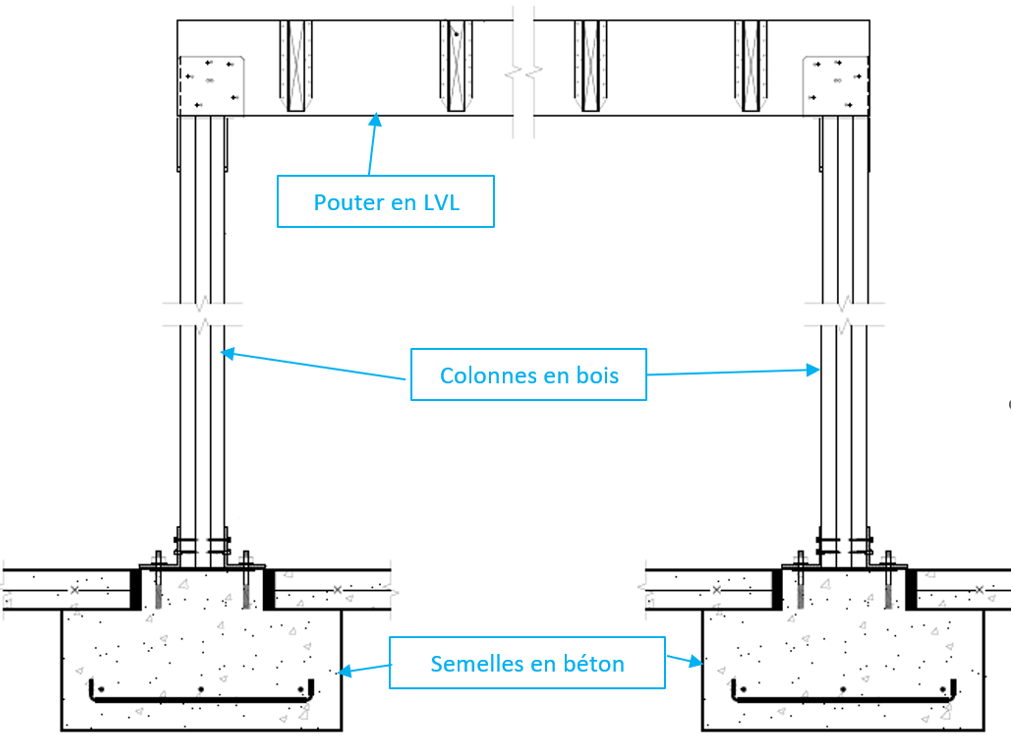 Pouter en LVL

Colonnes en bois

Semelles en béton